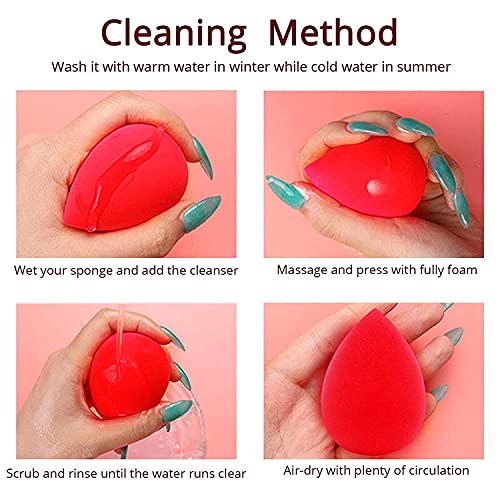 Cleaning Method

Wash it with warm water in winter while cold water in summer

Wet your sponge and add the cleanser

Massage and press with fully foam

Scrub and rinse until the water runs clear

Air-dry with plenty of circulation