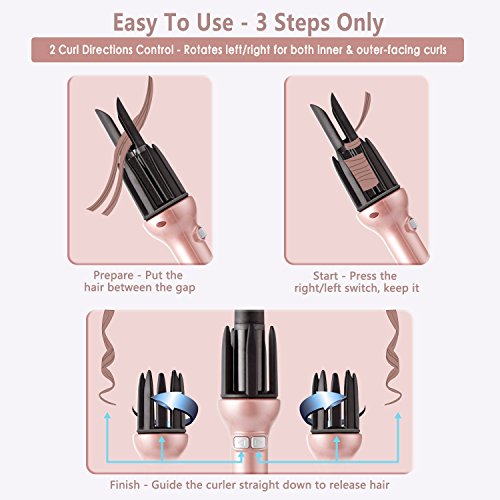 Easy To Use - 3 Steps Only

2 Curl Directions Control - Rotates left/right for both inner & outer-facing curls

Prepare - Put the hair between the gap

Start - Press the right/left switch, keep it

Finish - Guide the curler straight down to release hair