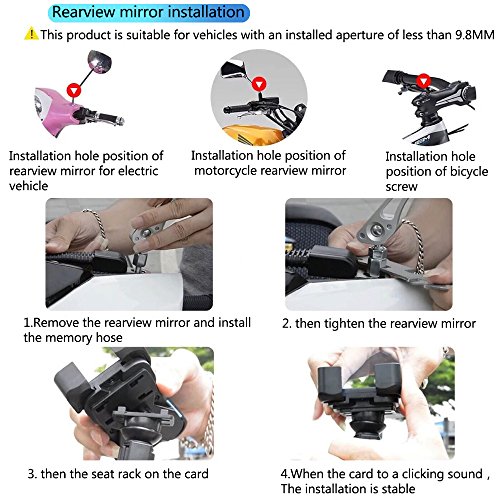 Rearview mirror installation

This product is suitable for vehicles with an installed aperture of less than 9.8MM

Installation hole position of rearview mirror for electric vehicle

Installation hole position of motorcycle rearview mirror

Installation hole position of bicycle screw

1.Remove the rearview mirror and install the memory hose

2. then tighten the rearview mirror

3. then the seat rack on the card

4.When the card to a clicking sound , The installation is stable