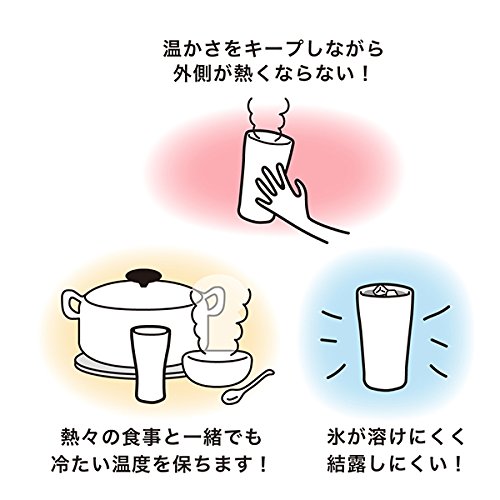 温かさをキープしながら
外側が熱くならない！

熱々の食事と一緒でも
冷たい温度を保ちます！

氷が溶けにくく
結露しにくい！