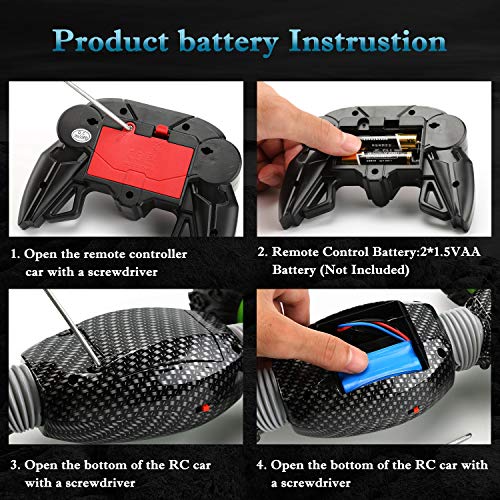 Product battery Instrustion

1. Open the remote controller car with a screwdriver

2. Remote Control Battery:2*1.5VAA Battery (Not Included)

3. Open the bottom of the RC car with a screwdriver

4. Open the bottom of the RC car with a screwdriver