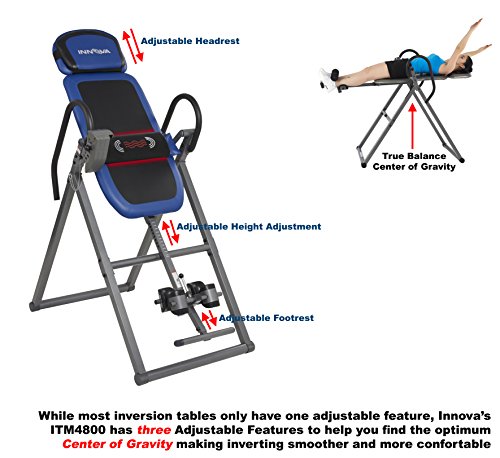 INNOVA

Adjustable Headrest

True Balance
Center of Gravity

Adjustable Height Adjustment

Adjustable Footrest

While most inversion tables only have one adjustable feature, Innova's ITM4800 has three Adjustable Features to help you find the optimum Center of Gravity making inverting smoother and more confortable