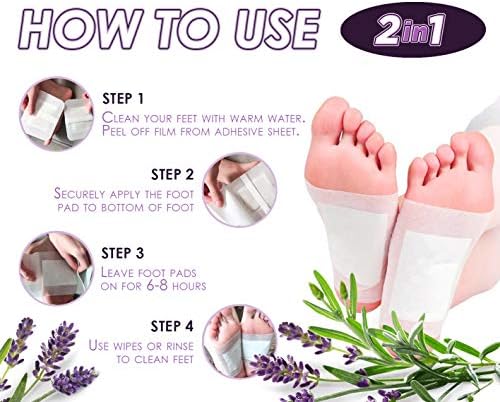 HOW TO USE

2in1

STEP 1
Clean your feet with warm water. Peel off film from adhesive sheet.

STEP 2
Securely apply the foot pad to bottom of foot

STEP 3
Leave foot pads on for 6-8 hours

STEP 4
Use wipes or rinse to clean feet