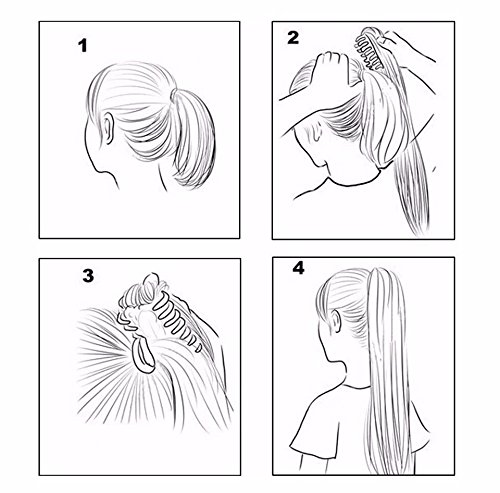 1

2

3

4