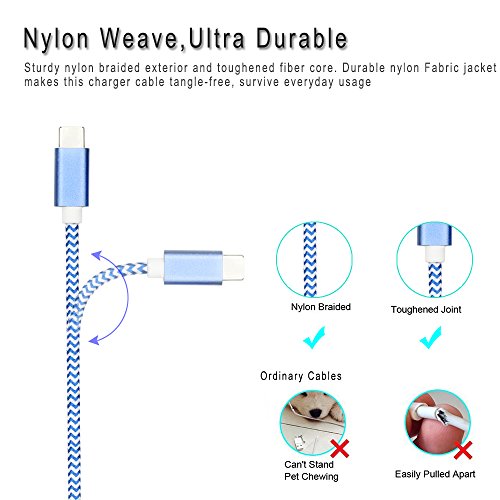 Nylon Weave,Ultra Durable

Sturdy nylon braided exterior and toughened fiber core. Durable nylon Fabric jacket makes this charger cable tangle-free, survive everyday usage

Nylon Braided

Toughened Joint

Ordinary Cables

Can't Stand Pet Chewing

Easily Pulled Apart