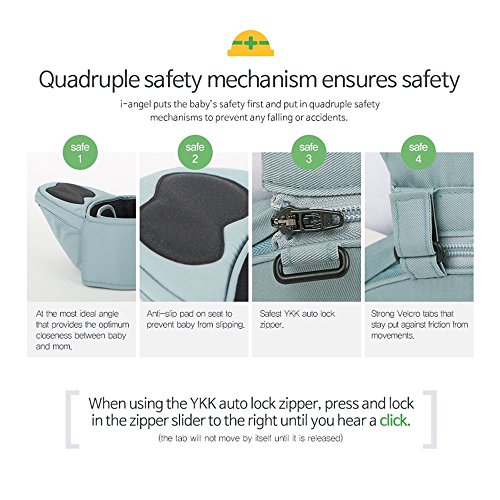 Quadruple safety mechanism ensures safety

i-angel puts the baby's safety first and put in quadruple safety mechanisms to prevent any falling or accidents.

safe 1

At the most ideal angle that provides the optimum closeness between baby and mom.

safe 2

Anti-slip pad on seat to prevent baby from slipping.

safe 3

Safest YKK auto lock zipper.

safe 4

Strong Velcro tabs that stay put against friction from movements.

When using the YKK auto lock zipper, press and lock in the zipper slider to the right until you hear a click.

(the tab will not move by itself until it is released)