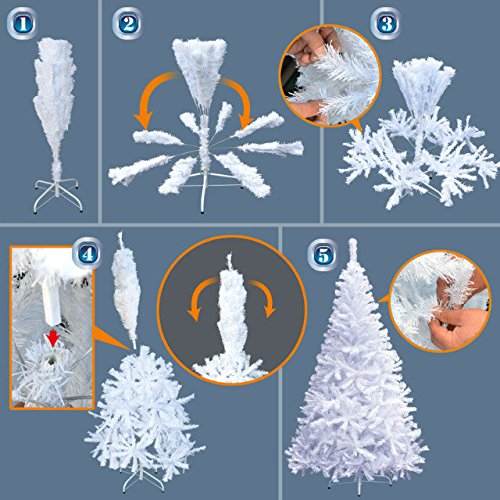 1
2
3
4
5