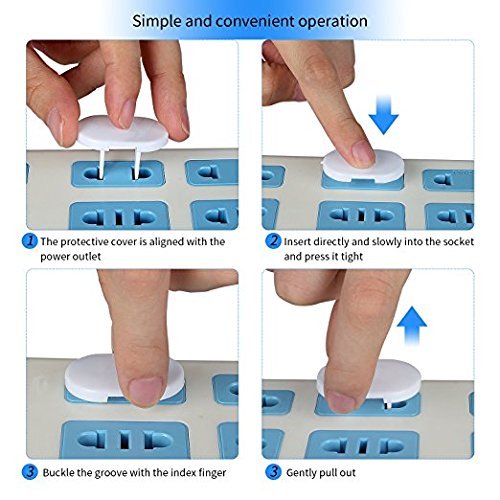 Simple and convenient operation

1 The protective cover is aligned with the power outlet

2 Insert directly and slowly into the socket and press it tight

3 Buckle the groove with the index finger

3 Gently pull out