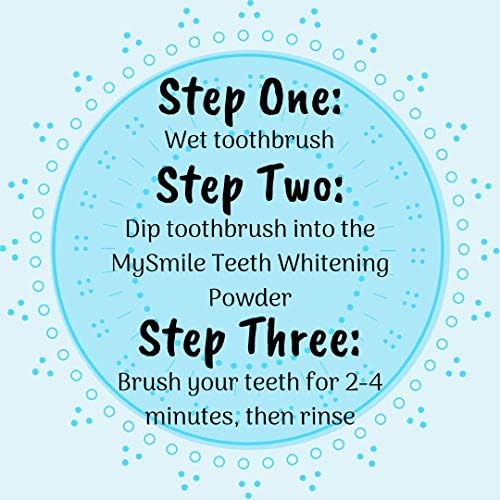 Step One:
Wet toothbrush

Step Two:
Dip toothbrush into the MySmile Teeth Whitening Powder

Step Three:
Brush your teeth for 2-4 minutes, then rinse