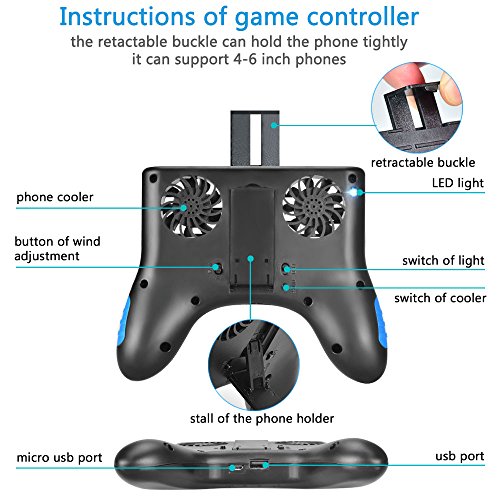 Instructions of game controller

the retactable buckle can hold the phone tightly
it can support 4-6 inch phones

retractable buckle

LED light

phone cooler

button of wind adjustment

switch of light

switch of cooler

stall of the phone holder

micro usb port

usb port