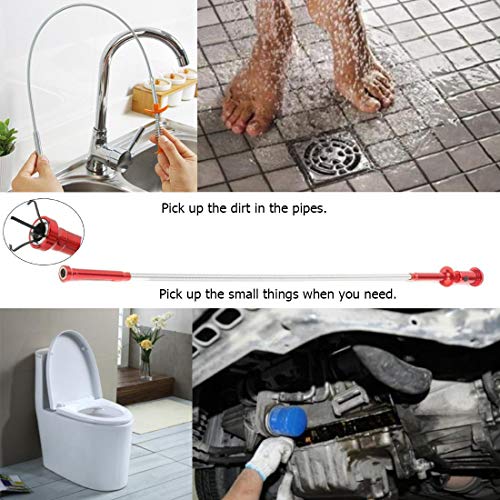 Pick up the dirt in the pipes.

Pick up the small things when you need.