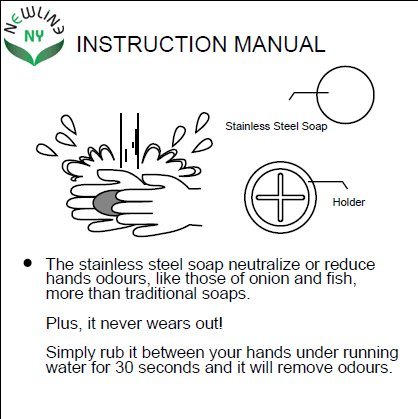 NEWLINE
NY

INSTRUCTION MANUAL

Stainless Steel Soap

Holder

• The stainless steel soap neutralize or reduce hands odours, like those of onion and fish, more than traditional soaps.

Plus, it never wears out!

Simply rub it between your hands under running water for 30 seconds and it will remove odours.