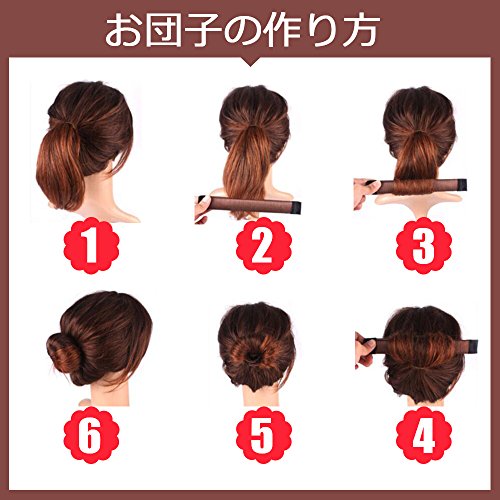 お団子の作り方

1

2

3

6

5

4