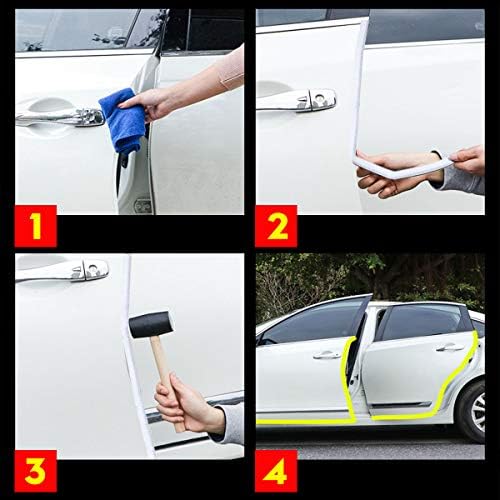 1

2

3

4