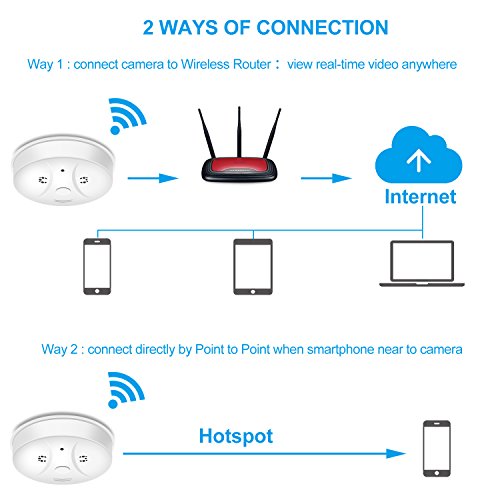 2 WAYS OF CONNECTION

Way 1 : connect camera to Wireless Router： view real-time video anywhere

Internet

Way 2 : connect directly by Point to Point when smartphone near to camera

Hotspot