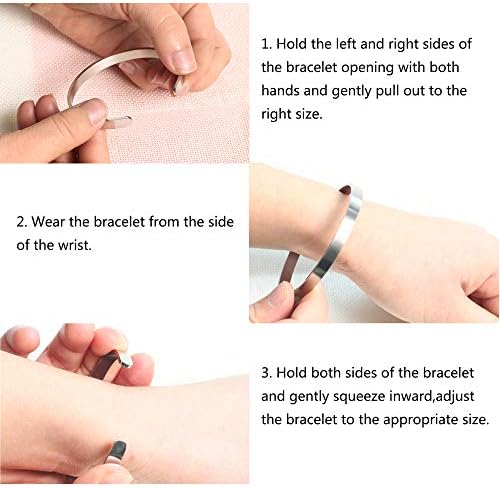 1. Hold the left and right sides of the bracelet opening with both hands and gently pull out to the right size.

2. Wear the bracelet from the side of the wrist.

3. Hold both sides of the bracelet and gently squeeze inward,adjust the bracelet to the appropriate size.