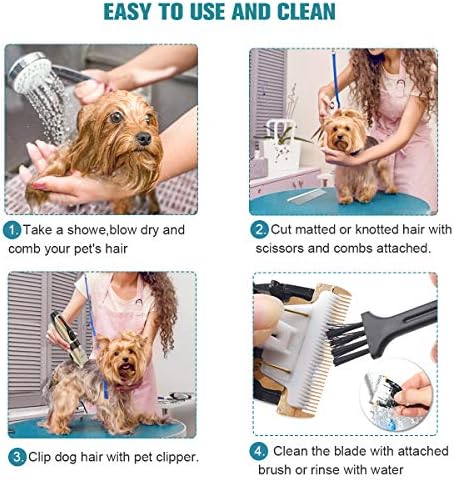 EASY TO USE AND CLEAN

1. Take a showe,blow dry and comb your pet's hair

2. Cut matted or knotted hair with scissors and combs attached.

3. Clip dog hair with pet clipper.

4. Clean the blade with attached brush or rinse with water