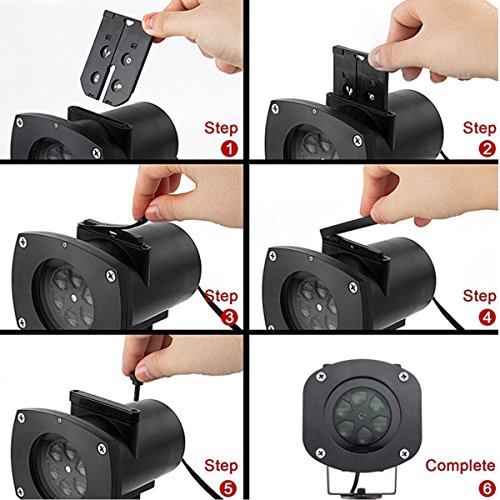 Step
1

Step
2

Step
3

Step
4

Step
5

Complete
6