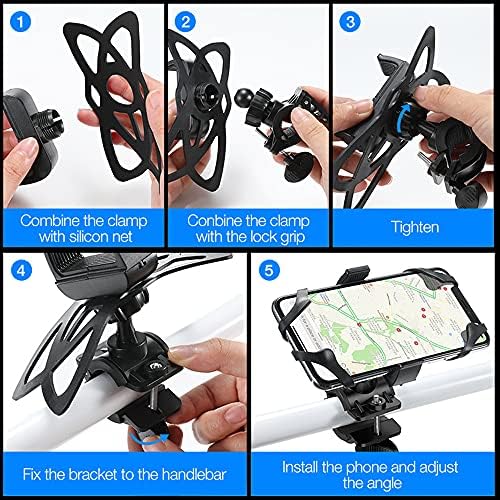 1

Combine the clamp with silicon net

2

Conbine the clamp with the lock grip

3

Tighten

4

Fix the bracket to the handlebar

5

Install the phone and adjust the angle