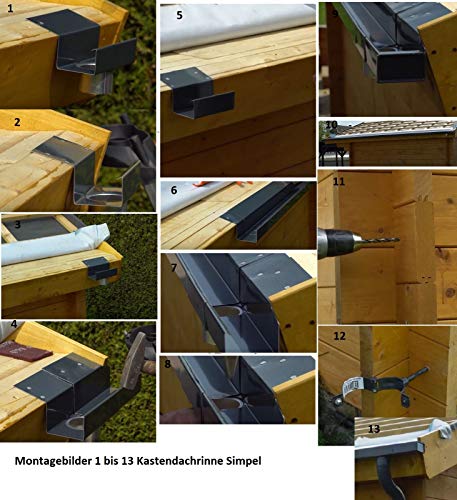 1
2
3
4
5
6
7
8
9
10
11
12
13

Montagebilder 1 bis 13 Kastendachrinne Simpel