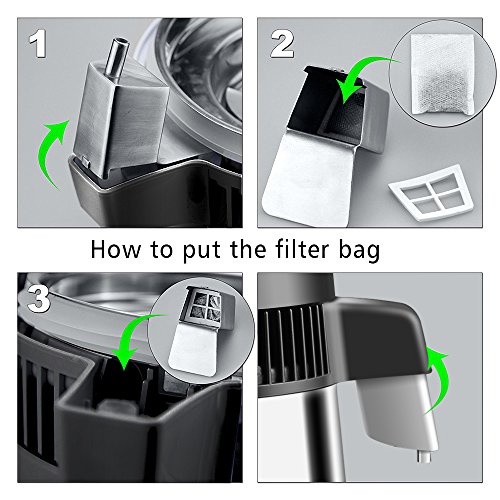 1

2

How to put the filter bag

3