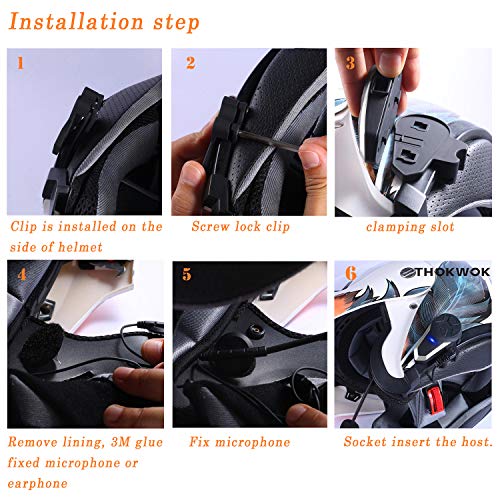 Installation step

1

Clip is installed on the side of helmet

2

Screw lock clip

3

clamping slot

4

Remove lining, 3M glue fixed microphone or earphone

5

Fix microphone

6

THOKWOK

Socket insert the host.