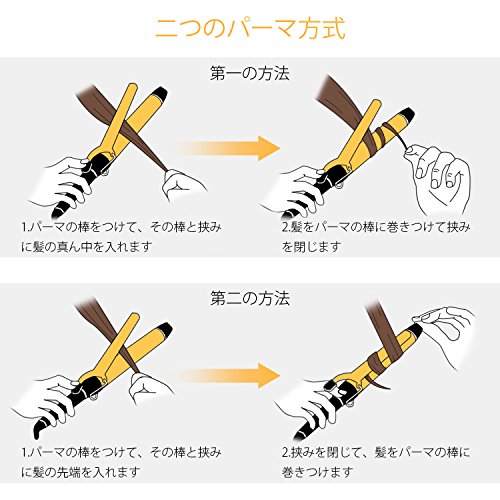 二つのパーマ方式

第一の方法

1.パーマの棒をつけて、その棒と挟みに髪の真ん中を入れます

2.髪をパーマの棒に巻きつけて挟みを閉じます

第二の方法

1.パーマの棒をつけて、その棒と挟みに髪の先端を入れます

2.挟みを閉じて、髪をパーマの棒に巻きつけます