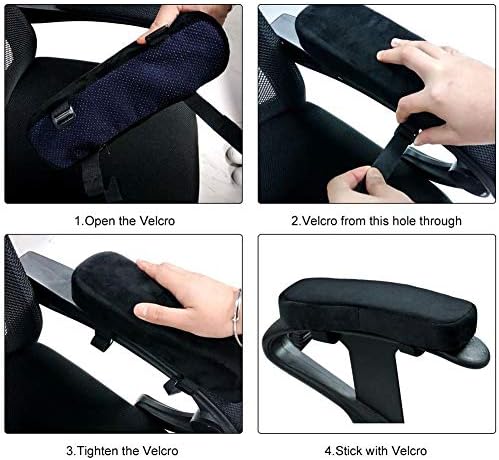 1.Open the Velcro

2.Velcro from this hole through

3.Tighten the Velcro

4.Stick with Velcro