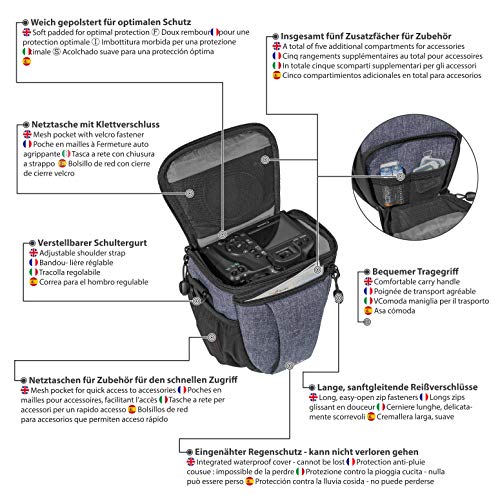 Weich gepolstert für optimalen Schutz
Soft padded for optimal protection Ⓕ Doux rembour pour une protection optimale Ⓘ Imbottitura morbida per una protezione imale Ⓢ Acolchado suave para una protección óptima

Insgesamt fünf Zusatzfächer für Zubehör
A total of five additional compartments for accessories
Cinq rangements supplémentaires au total pour accessoires
In totale cinque scomparti supplementari per gli accessori
Cinco compartimientos adicionales en total para accesorios

Netztasche mit Klettverschluss
Mesh pocket with velcro fastener
Poche en mailles à Fermeture auto agrippante Tasca a rete con chiusura a strappo Bolsillo de red con cierre de cierre velcro

Verstellbarer Schultergurt
Adjustable shoulder strap
Bandou- lière réglable
Tracolla regolabile
Correa para el hombro regulable

Bequemer Tragegriff
Comfortable carry handle
Poignée de transport agréable
VComoda maniglia per il trasporto
Asa cómoda

Netztaschen für Zubehör für den schnellen Zugriff
Mesh pocket for quick access to accessories Poches en mailles pour accessoires, facilitant l'accès Tasche a rete per accessori per un rapido accesso Bolsillos de red para accesorios que permiten acceso rápido

Lange, sanftgleitende Reißverschlüsse
Long, easy-open zip fasteners Longs zips glissant en douceur Cerniere lunghe, delicatamente scorrevoli Cremallera larga, suave

Eingenähter Regenschutz - kann nicht verloren gehen
Integrated waterproof cover - cannot be lost Protection anti-pluie cousue : impossible de la perdre Protezione contro la pioggia cucita - nulla può essere perso Protección contra la lluvia cosida - no puede perderse