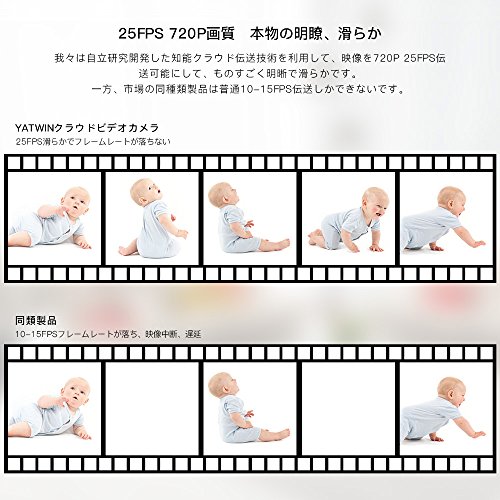 25FPS 720P画質　本物の明瞭、滑らか

我々は自立研究開発した知能クラウド伝送技術を利用して、映像を720P 25FPS伝送可能にして、ものすごく明晰で滑らかです。
一方、市場の同種類製品は普通10-15FPS伝送しかできないです。

YATWINクラウドビデオカメラ
25FPS滑らかでフレームレートが落ちない

同類製品
10-15FPSフレームレートが落ち、映像中断、遅延