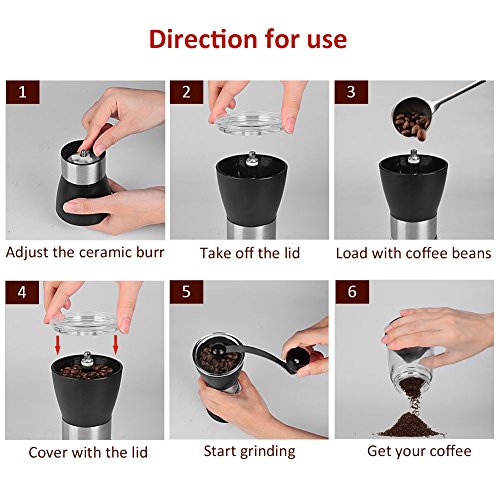 Direction for use

1

Adjust the ceramic burr

2

Take off the lid

3

Load with coffee beans

4

Cover with the lid

5

Start grinding

6

Get your coffee