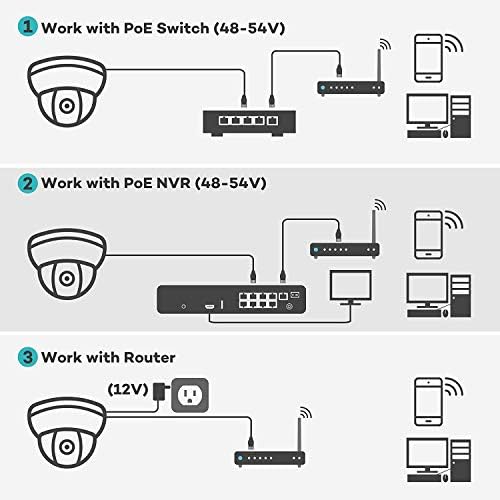 1 Work with PoE Switch (48-54V)

2 Work with PoE NVR (48-54V)

3 Work with Router

(12V)