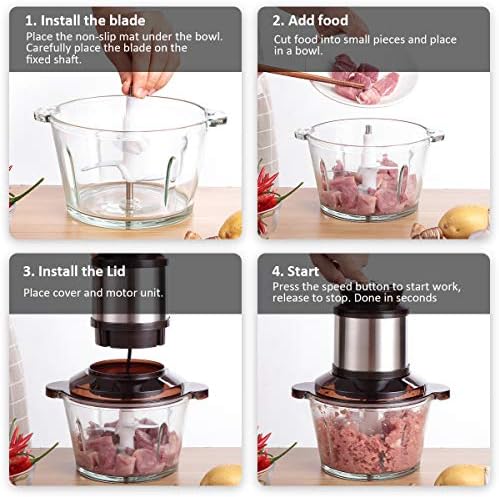 1. Install the blade
Place the non-slip mat under the bowl. Carefully place the blade on the fixed shaft.

2. Add food
Cut food into small pieces and place in a bowl.

3. Install the Lid
Place cover and motor unit.

4. Start
Press the speed button to start work, release to stop. Done in seconds