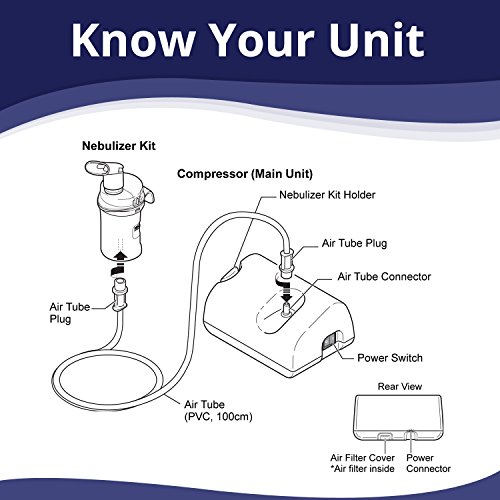 Know Your Unit

Nebulizer Kit

Compressor (Main Unit)

Nebulizer Kit Holder

Air Tube Plug

Air Tube Connector

Air Tube Plug

Power Switch

Air Tube (PVC, 100cm)

Rear View

Air Filter Cover
*Air filter inside

Power Connector