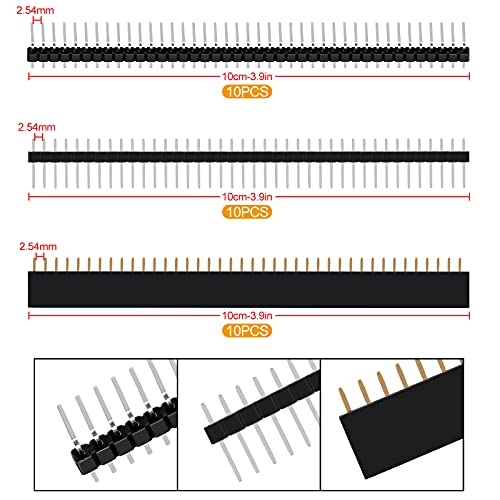 2.54mm

10cm-3.9in

10PCS

2.54mm

10cm-3.9in

10PCS

2.54mm

10cm-3.9in

10PCS