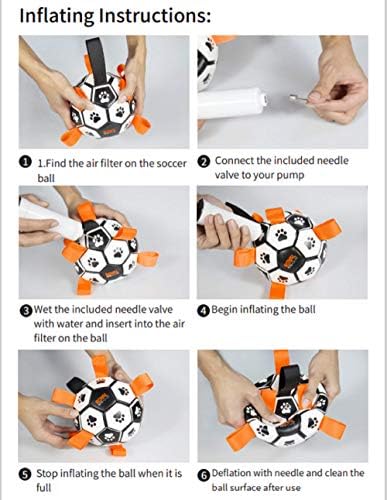 Inflating Instructions:

❶ 1.Find the air filter on the soccer ball

❷ Connect the included needle valve to your pump

❸ Wet the included needle valve with water and insert into the air filter on the ball

❹ Begin inflating the ball

❺ Stop inflating the ball when it is full

❻ Deflation with needle and clean the ball surface after use