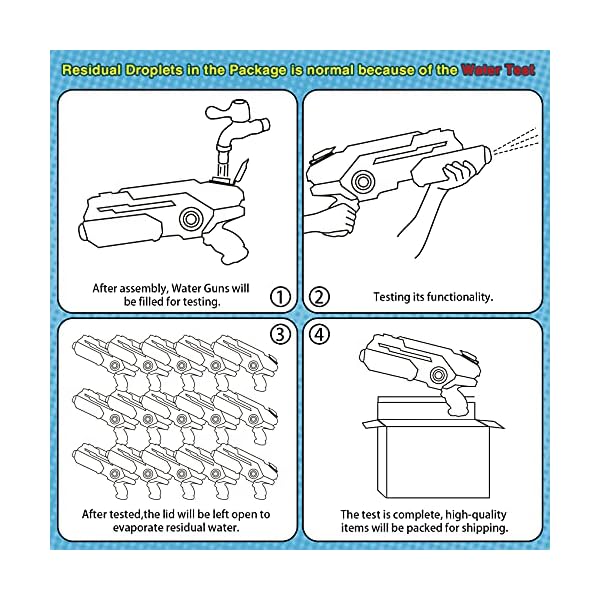 Residual Droplets in the Package is normal because of the Water Test

After assembly, Water Guns will be filled for testing.

①

②

Testing its functionality.

③

④

After tested,the lid will be left open to evaporate residual water.

The test is complete, high-quality items will be packed for shipping.