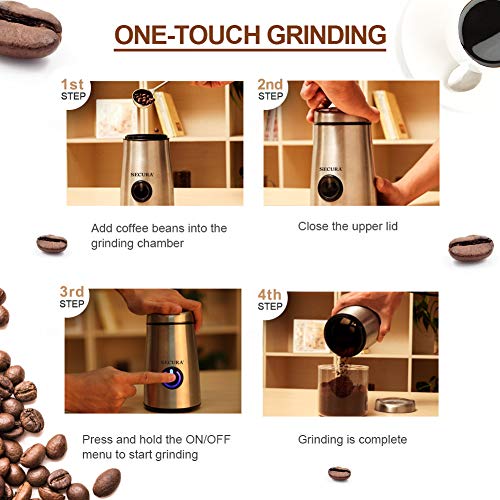 ONE-TOUCH GRINDING

1st STEP

SECURA

Add coffee beans into the grinding chamber

2nd STEP

SECURA

Close the upper lid

3rd STEP

SECURA

Press and hold the ON/OFF menu to start grinding

4th STEP

Grinding is complete