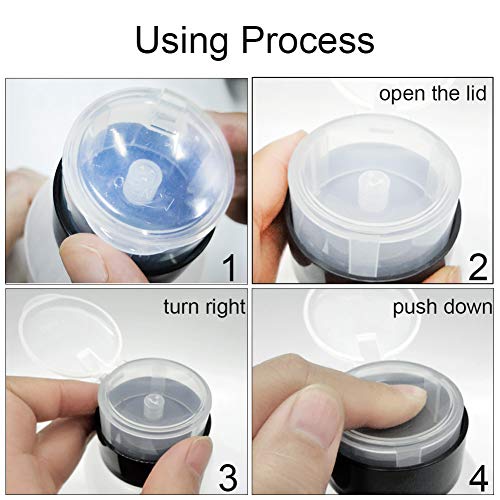 Using Process

1

open the lid

2

turn right

3

push down

4