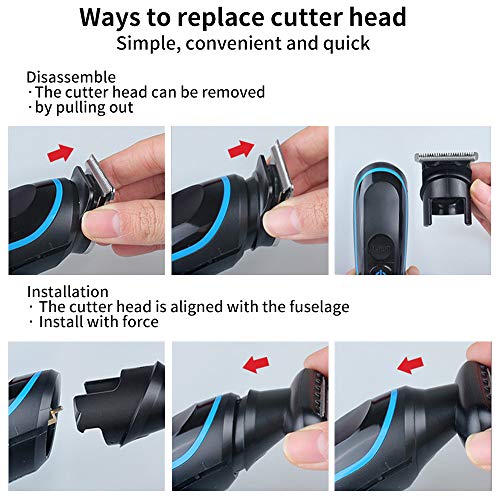 Ways to replace cutter head
Simple, convenient and quick

Disassemble
· The cutter head can be removed
· by pulling out

Installation
· The cutter head is aligned with the fuselage
· Install with force