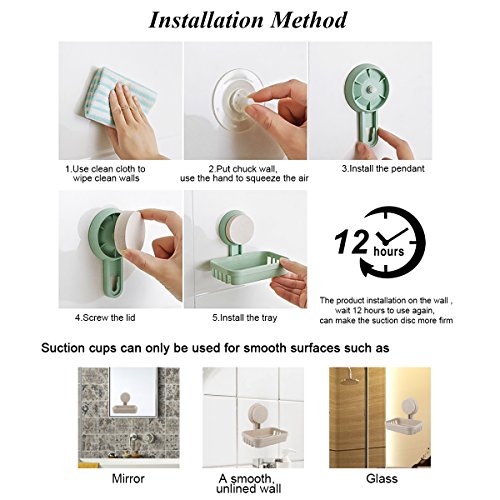 Installation Method

1.Use clean cloth to wipe clean walls

2.Put chuck wall, use the hand to squeeze the air

3.Install the pendant

4.Screw the lid

5.Install the tray

12 hours

The product installation on the wall , wait 12 hours to use again, can make the suction disc more firm

Suction cups can only be used for smooth surfaces such as

Mirror

A smooth, unlined wall

Glass