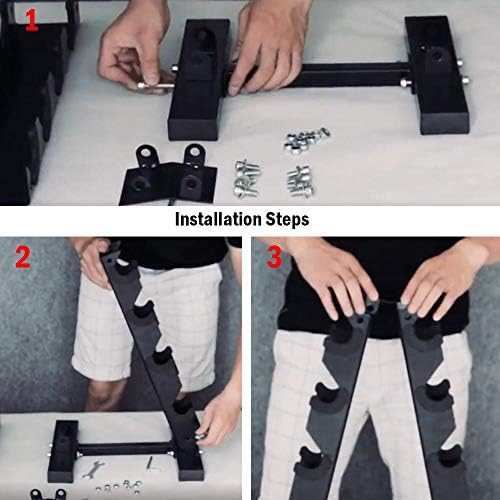 1

Installation Steps

2

3