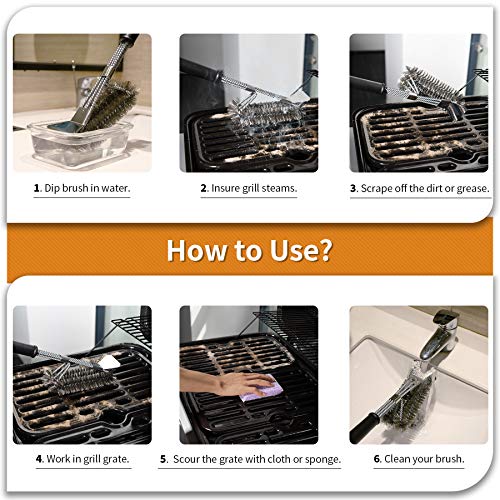 1. Dip brush in water.

2. Insure grill steams.

3. Scrape off the dirt or grease.

How to Use?

4. Work in grill grate.

5. Scour the grate with cloth or sponge.

6. Clean your brush.