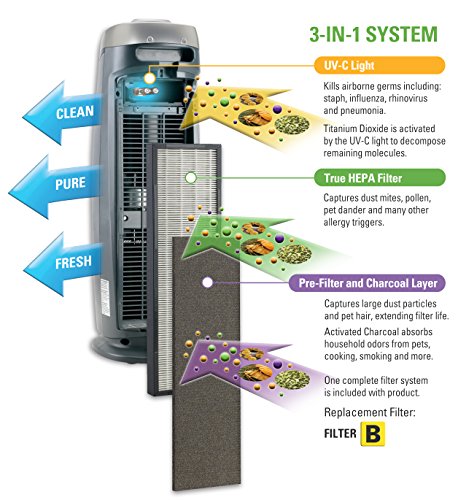 3-IN-1 SYSTEM

CLEAN

PURE

FRESH

UV-C Light

Kills airborne germs including: staph, influenza, rhinovirus and pneumonia.

Titanium Dioxide is activated by the UV-C light to decompose remaining molecules.

True HEPA Filter

Captures dust mites, pollen, pet dander and many other allergy triggers.

Pre-Filter and Charcoal Layer

Captures large dust particles and pet hair, extending filter life.

Activated Charcoal absorbs household odors from pets, cooking, smoking and more.

One complete filter system is included with product.

Replacement Filter:

FILTER B