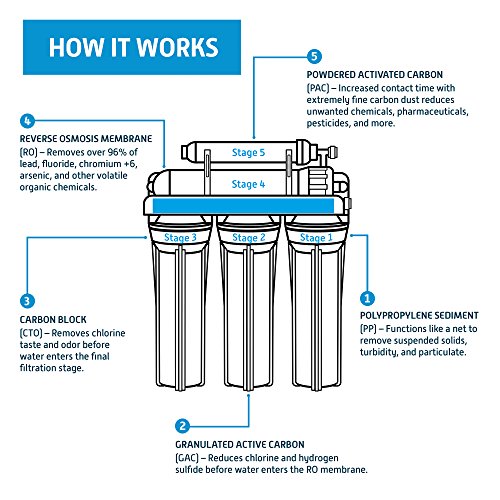 HOW IT WORKS

5
POWDERED ACTIVATED CARBON
(PAC) – Increased contact time with extremely fine carbon dust reduces unwanted chemicals, pharmaceuticals, pesticides, and more.

4
REVERSE OSMOSIS MEMBRANE
(RO) – Removes over 96% of lead, fluoride, chromium +6, arsenic, and other volatile organic chemicals.

Stage 5
Stage 4
Stage 3
Stage 2
Stage 1

3
CARBON BLOCK
(CTO) – Removes chlorine taste and odor before water enters the final filtration stage.

1
POLYPROPYLENE SEDIMENT
(PP) – Functions like a net to remove suspended solids, turbidity, and particulate.

2
GRANULATED ACTIVE CARBON
(GAC) – Reduces chlorine and hydrogen sulfide before water enters the RO membrane.