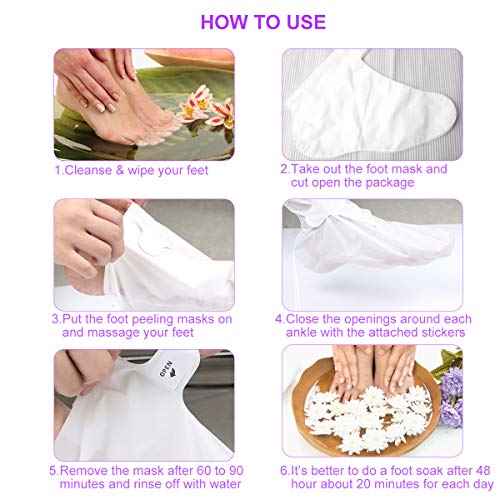 HOW TO USE

1.Cleanse & wipe your feet

2.Take out the foot mask and cut open the package

3.Put the foot peeling masks on and massage your feet

4.Close the openings around each ankle with the attached stickers

OPEN

5.Remove the mask after 60 to 90 minutes and rinse off with water

6.It's better to do a foot soak after 48 hour about 20 minutes for each day