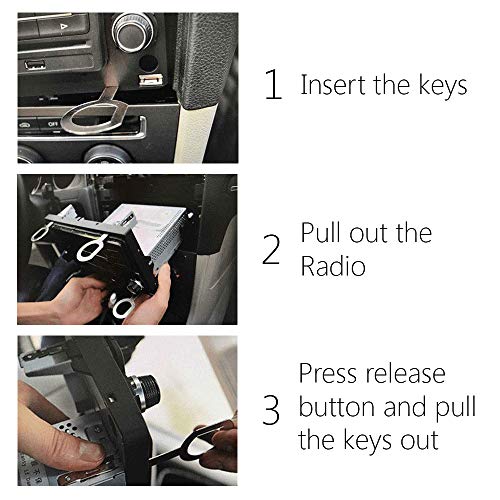 OFF

1 Insert the keys

2 Pull out the Radio

3 Press release button and pull the keys out