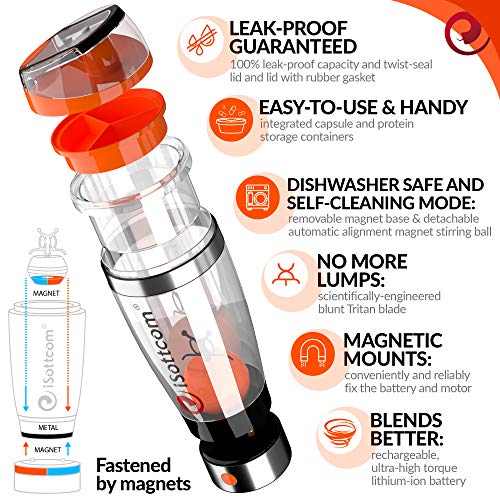 LEAK-PROOF GUARANTEED
100% leak-proof capacity and twist-seal lid and lid with rubber gasket

EASY-TO-USE & HANDY
integrated capsule and protein storage containers

DISHWASHER SAFE AND SELF-CLEANING MODE:
removable magnet base & detachable automatic alignment magnet stirring ball

NO MORE LUMPS:
scientifically-engineered blunt Tritan blade

MAGNETIC MOUNTS:
conveniently and reliably fix the battery and motor

BLENDS BETTER:
rechargeable, ultra-high torque lithium-ion battery

MAGNET
iSottcom®
METAL
MAGNET

Fastened by magnets

iSottcom®