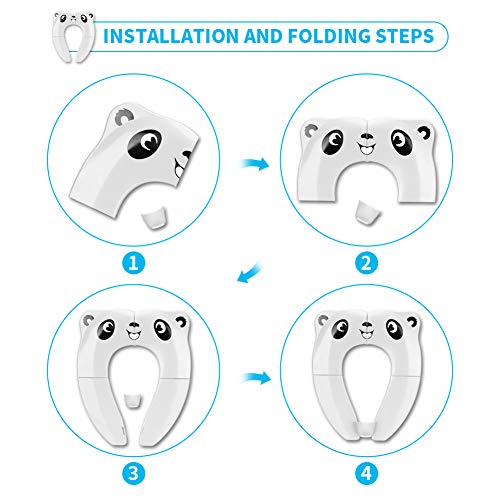 INSTALLATION AND FOLDING STEPS

1

2

3

4