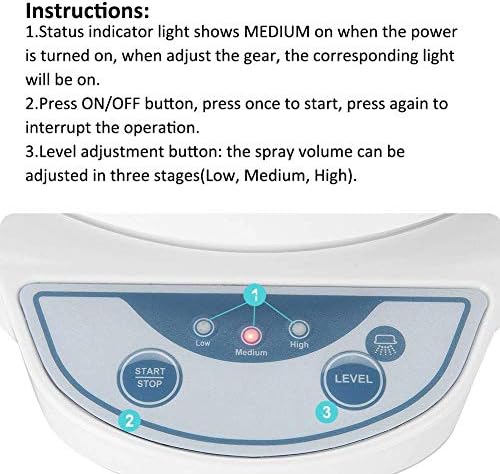 Instructions:
1.Status indicator light shows MEDIUM on when the power is turned on, when adjust the gear, the corresponding light will be on.
2.Press ON/OFF button, press once to start, press again to interrupt the operation.
3.Level adjustment button: the spray volume can be adjusted in three stages(Low, Medium, High).

1
Low
Medium
High
START
STOP
LEVEL
2
3